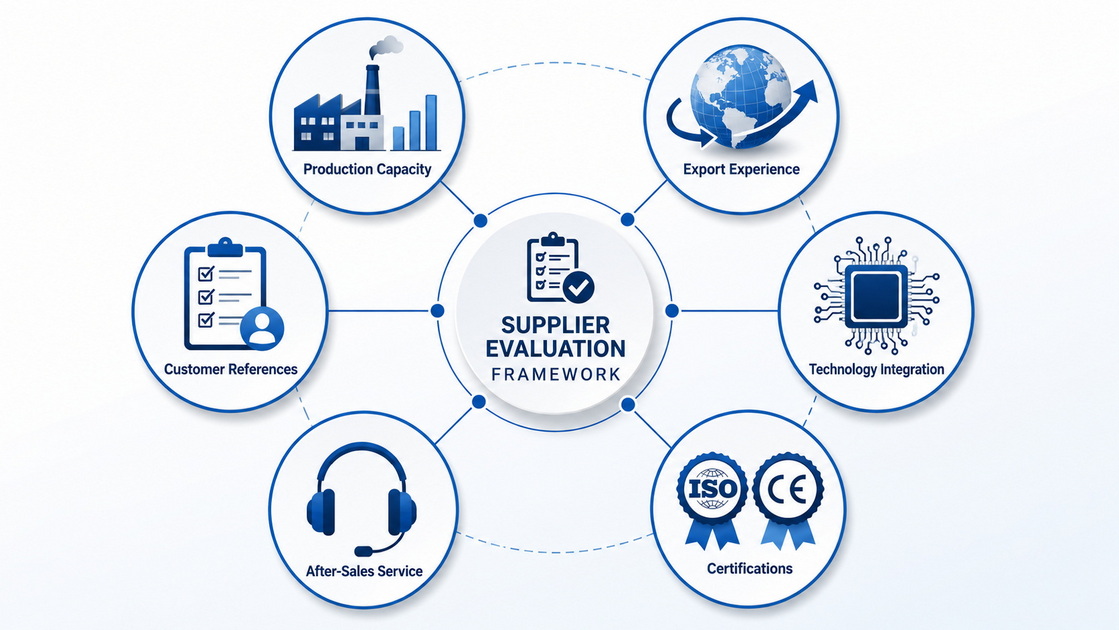 Production Capacity

Export Experience

Customer References

SUPPLIER EVALUATION
FRAMEWORK

Technology Integration

After-Sales Service

ISO

CE

Certifications