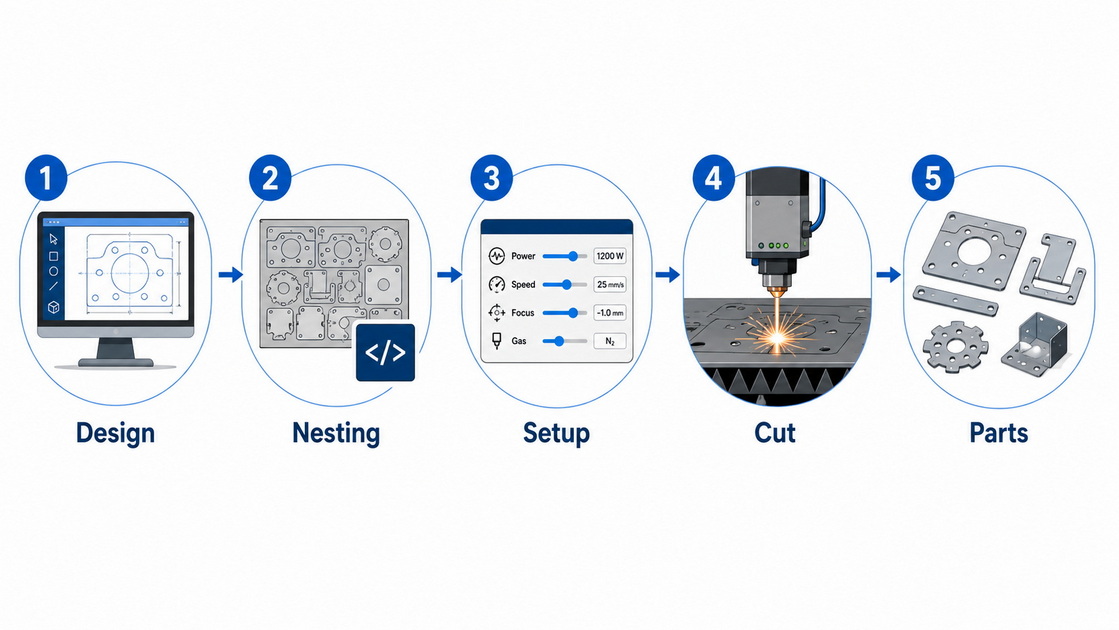 1

Design

2

</>

Nesting

3

Power 1200 W

Speed 25 mm/s

Focus -1.0 mm

Gas $N_2$

Setup

4

Cut

5

Parts